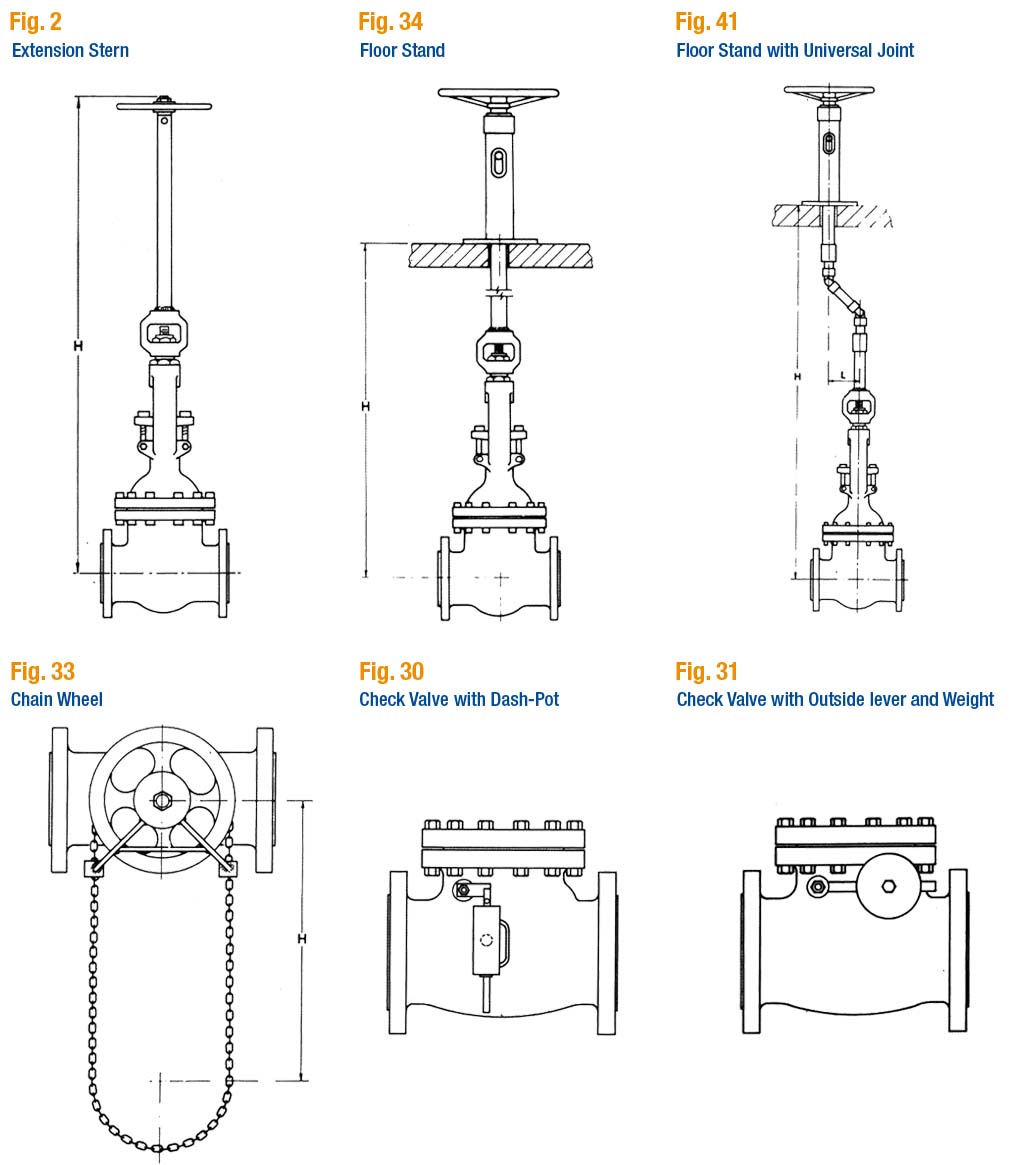 Fig. 2
Extension Stern

H

Fig. 34
Floor Stand

H

Fig. 41
Floor Stand with Universal Joint

H

L

Fig. 33
Chain Wheel

H

Fig. 30
Check Valve with Dash-Pot

Fig. 31
Check Valve with Outside lever and Weight